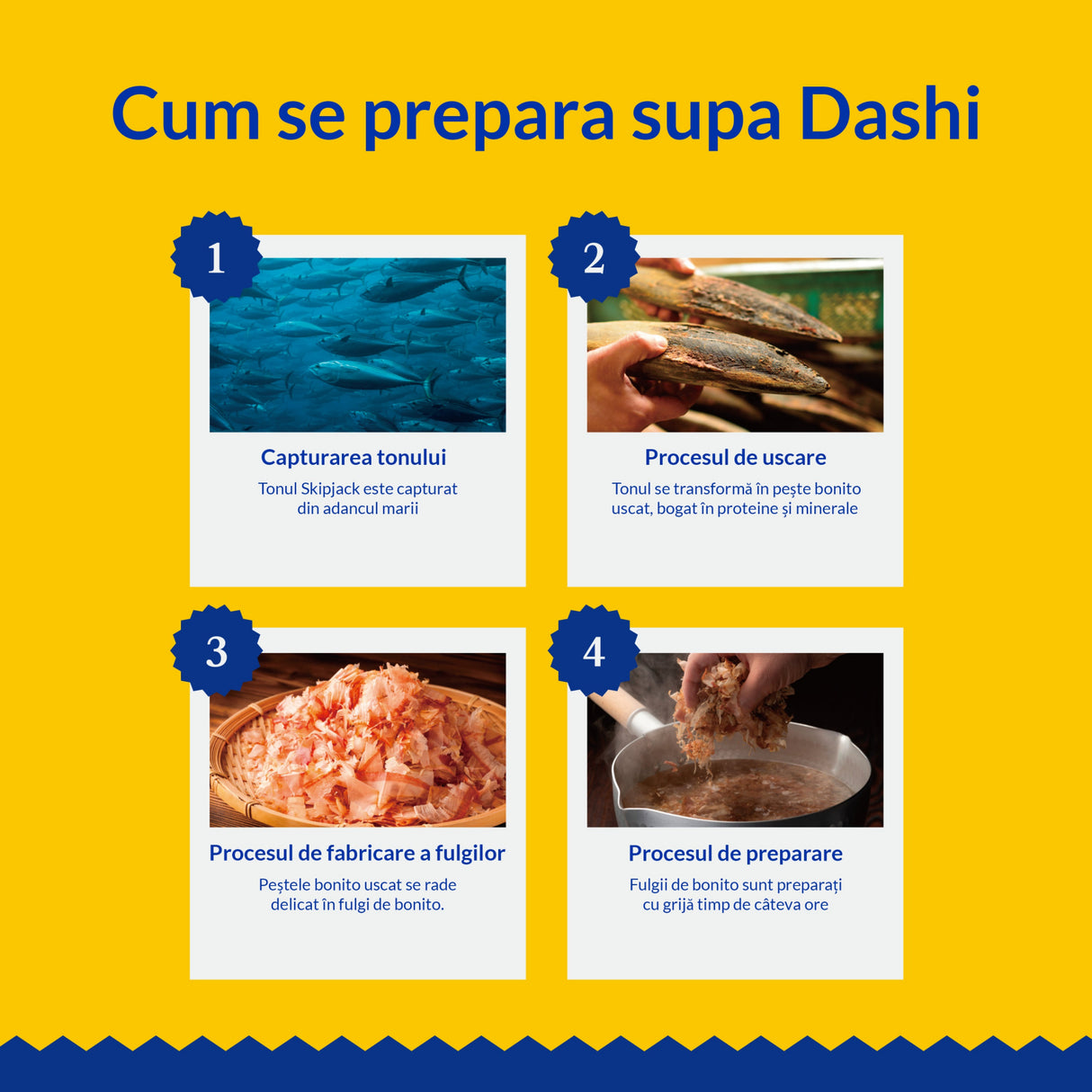 Cum se prepara supa Dashi

1

Capturarea tonului

Tonul Skipjack este capturat din adancul marii

2

Procesul de uscare

Tonul se transformă în pește bonito uscat, bogat în proteine și minerale

3

Procesul de fabricare a fulgilor

Peștele bonito uscat se rade delicat în fulgi de bonito.

4

Procesul de preparare

Fulgii de bonito sunt preparați cu grijă timp de câteva ore